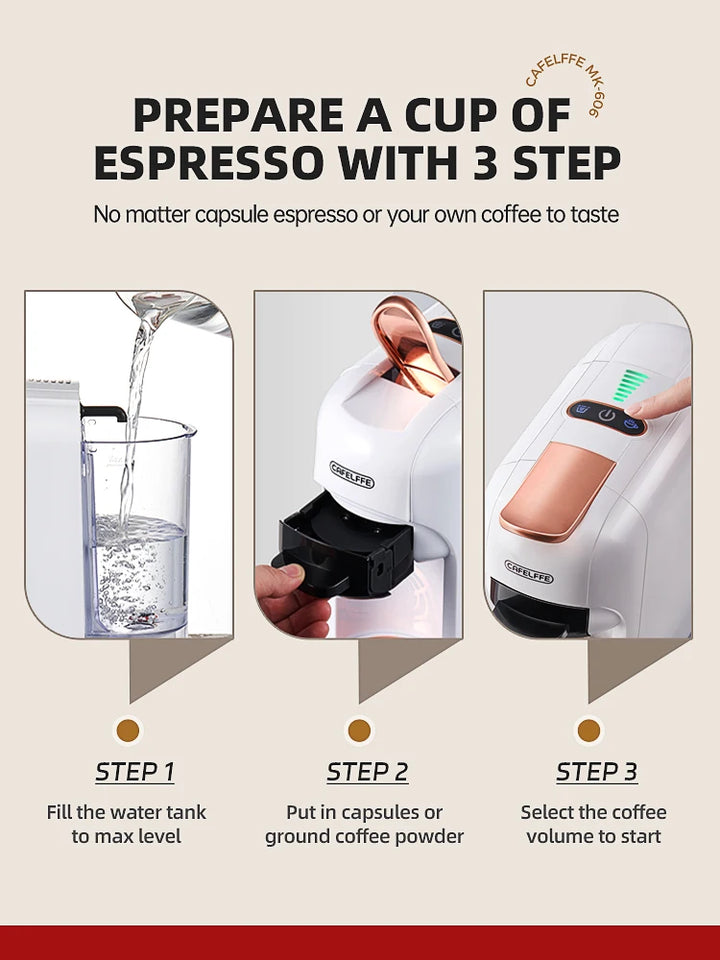 CAFELFFE MK-606

PREPARE A CUP OF ESPRESSO WITH 3 STEP

No matter capsule espresso or your own coffee to taste

CAFELFFE

CAFELFFE

STEP 1
Fill the water tank to max level

STEP 2
Put in capsules or ground coffee powder

STEP 3
Select the coffee volume to start